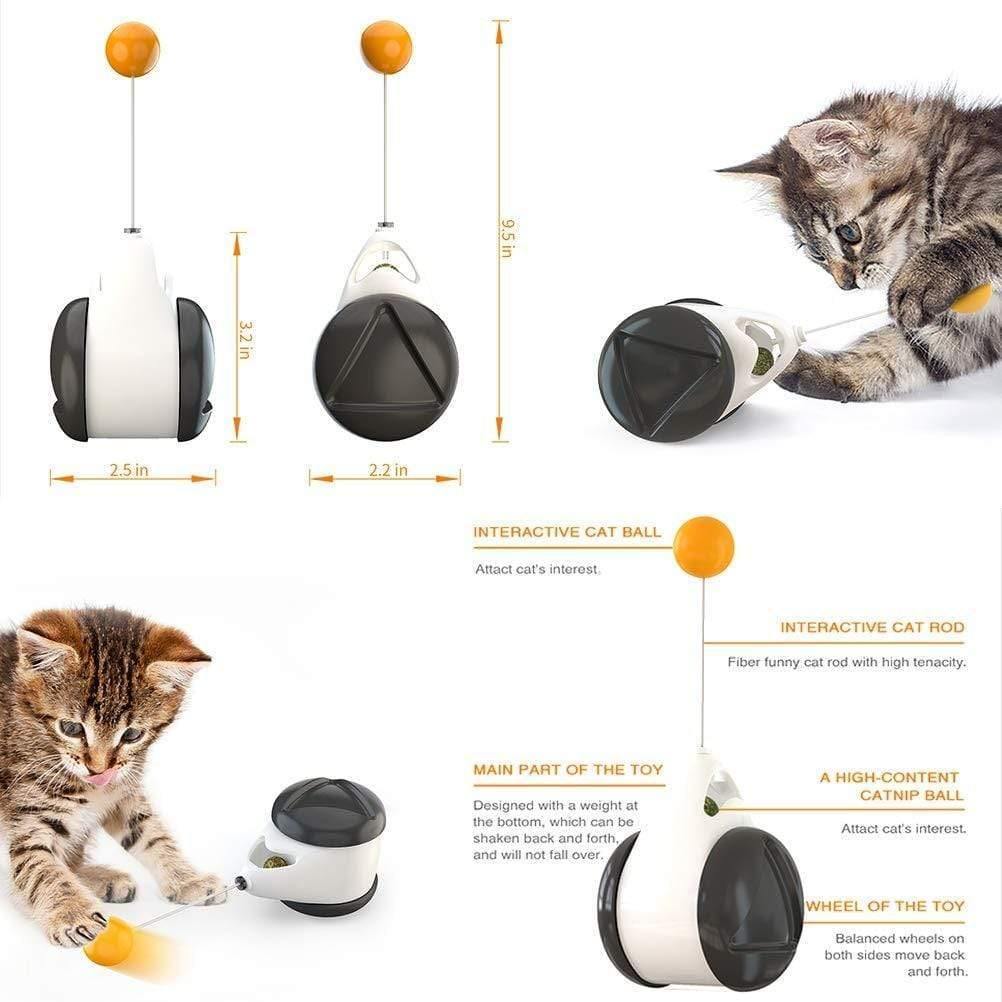 3.2 in

9.5 in

2.5 in

2.2 in

INTERACTIVE CAT BALL

Attact cat's interest.

INTERACTIVE CAT ROD

Fiber funny cat rod with high tenacity.

MAIN PART OF THE TOY

Designed with a weight at the bottom, which can be shaken back and forth, and will not fall over.

A HIGH-CONTENT CATNIP BALL

Attact cat's interest.

WHEEL OF THE TOY

Balanced wheels on both sides move back and forth.