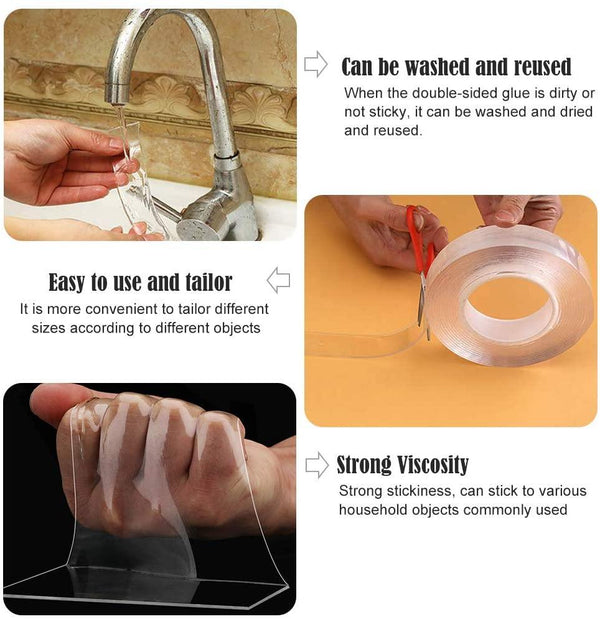 Can be washed and reused
When the double-sided glue is dirty or not sticky, it can be washed and dried and reused.

Easy to use and tailor
It is more convenient to tailor different sizes according to different objects

Strong Viscosity
Strong stickiness, can stick to various household objects commonly used