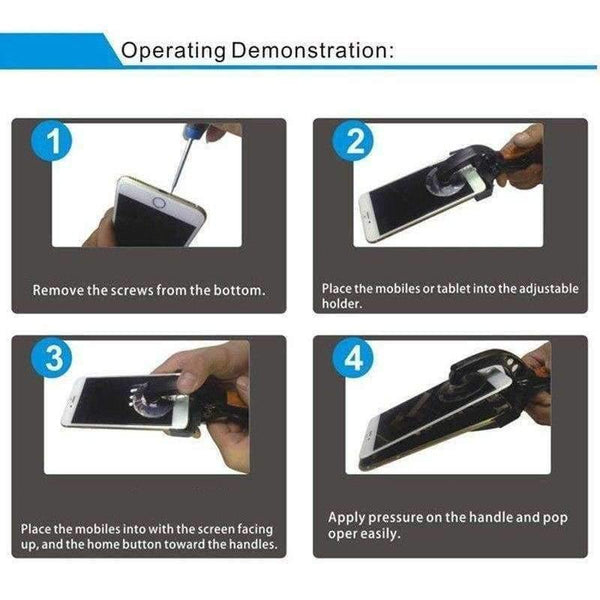 Operating Demonstration:

1

Remove the screws from the bottom.

2

Place the mobiles or tablet into the adjustable holder.

3

Place the mobiles into with the screen facing up, and the home button toward the handles.

4

Apply pressure on the handle and pop oper easily.