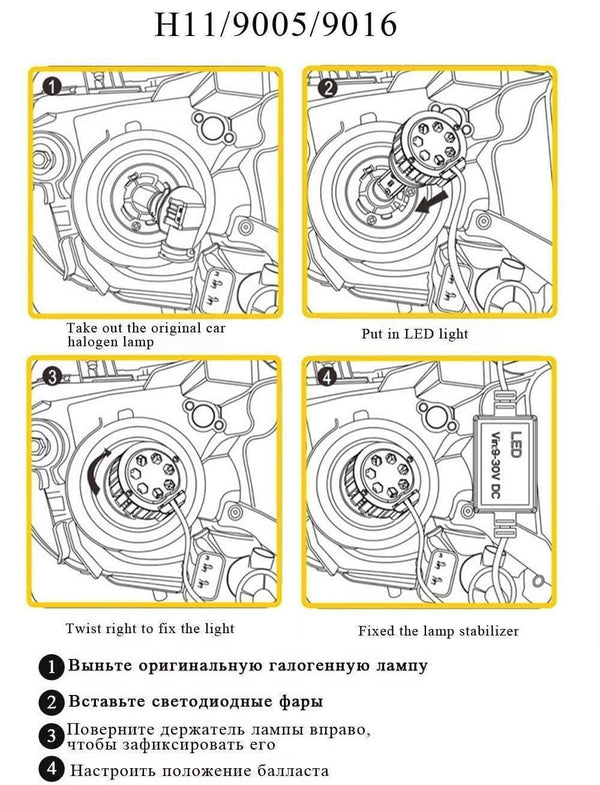 H11/9005/9016

1

Take out the original car halogen lamp

2

Put in LED light

3

Twist right to fix the light

4

LED
Vin9-30V DC

Fixed the lamp stabilizer

1 Выньте оригинальную галогенную лампу

2 Вставьте светодиодные фары

3 Поверните держатель лампы вправо, чтобы зафиксировать его

4 Настроить положение балласта