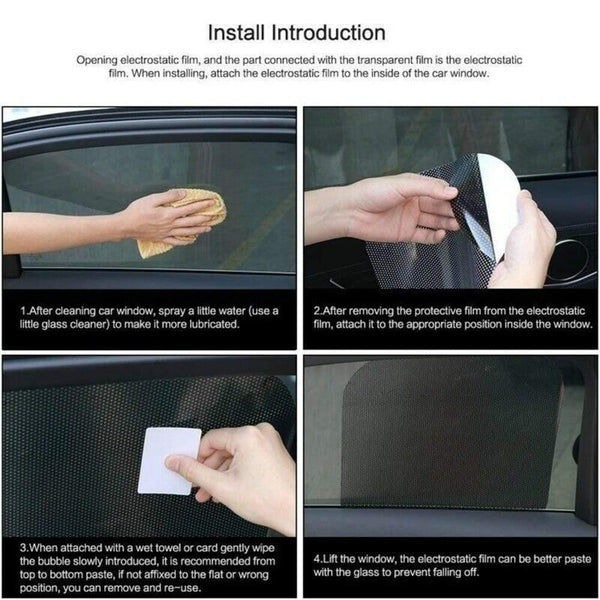 Install Introduction

Opening electrostatic film, and the part connected with the transparent film is the electrostatic film. When installing, attach the electrostatic film to the inside of the car window.

1.After cleaning car window, spray a little water (use a little glass cleaner) to make it more lubricated.

2.After removing the protective film from the electrostatic film, attach it to the appropriate position inside the window.

3.When attached with a wet towel or card gently wipe the bubble slowly introduced, it is recommended from top to bottom paste, if not affixed to the flat or wrong position, you can remove and re-use.

4.Lift the window, the electrostatic film can be better paste with the glass to prevent falling off.