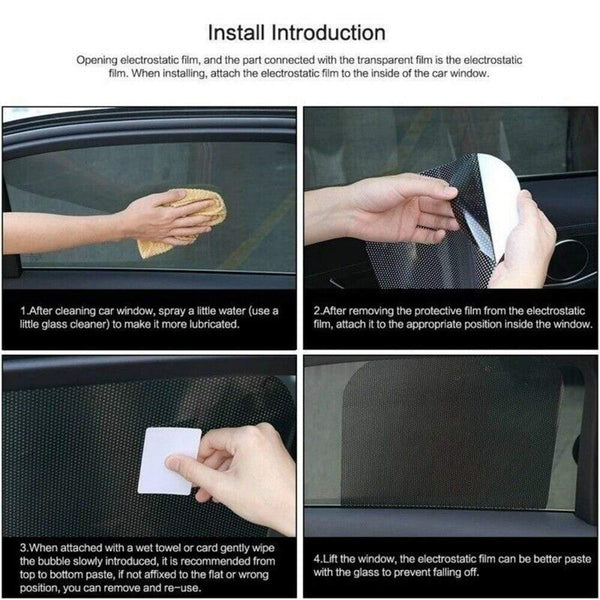 Install Introduction

Opening electrostatic film, and the part connected with the transparent film is the electrostatic film. When installing, attach the electrostatic film to the inside of the car window.

1.After cleaning car window, spray a little water (use a little glass cleaner) to make it more lubricated.

2.After removing the protective film from the electrostatic film, attach it to the appropriate position inside the window.

3.When attached with a wet towel or card gently wipe the bubble slowly introduced, it is recommended from top to bottom paste, if not affixed to the flat or wrong position, you can remove and re-use.

4.Lift the window, the electrostatic film can be better paste with the glass to prevent falling off.