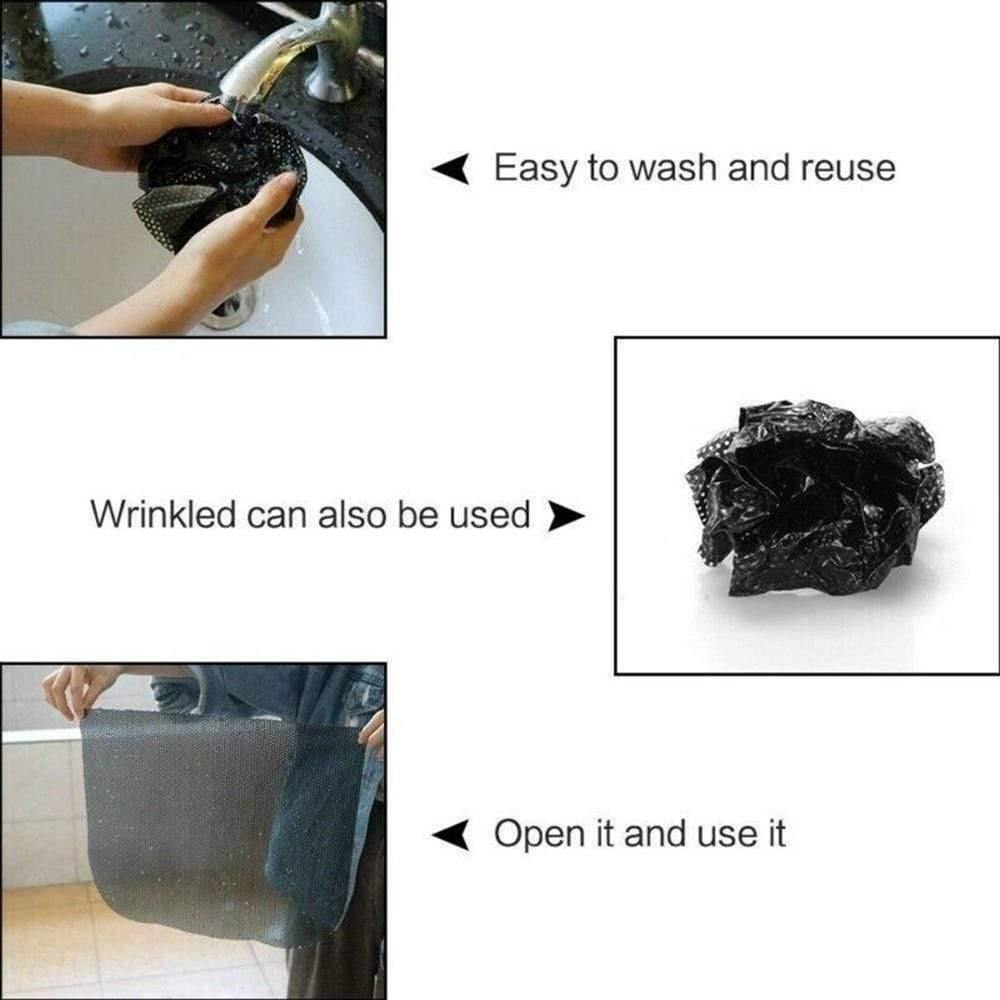 Easy to wash and reuse

Wrinkled can also be used

Open it and use it