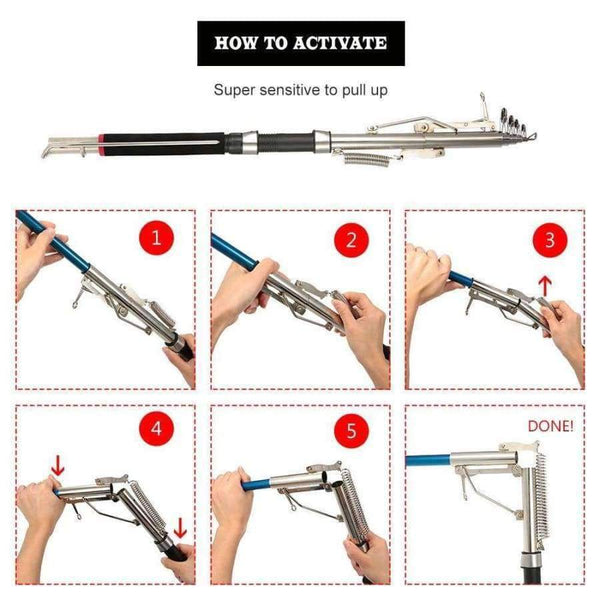 HOW TO ACTIVATE

Super sensitive to pull up

1

2

3

4

5

DONE!