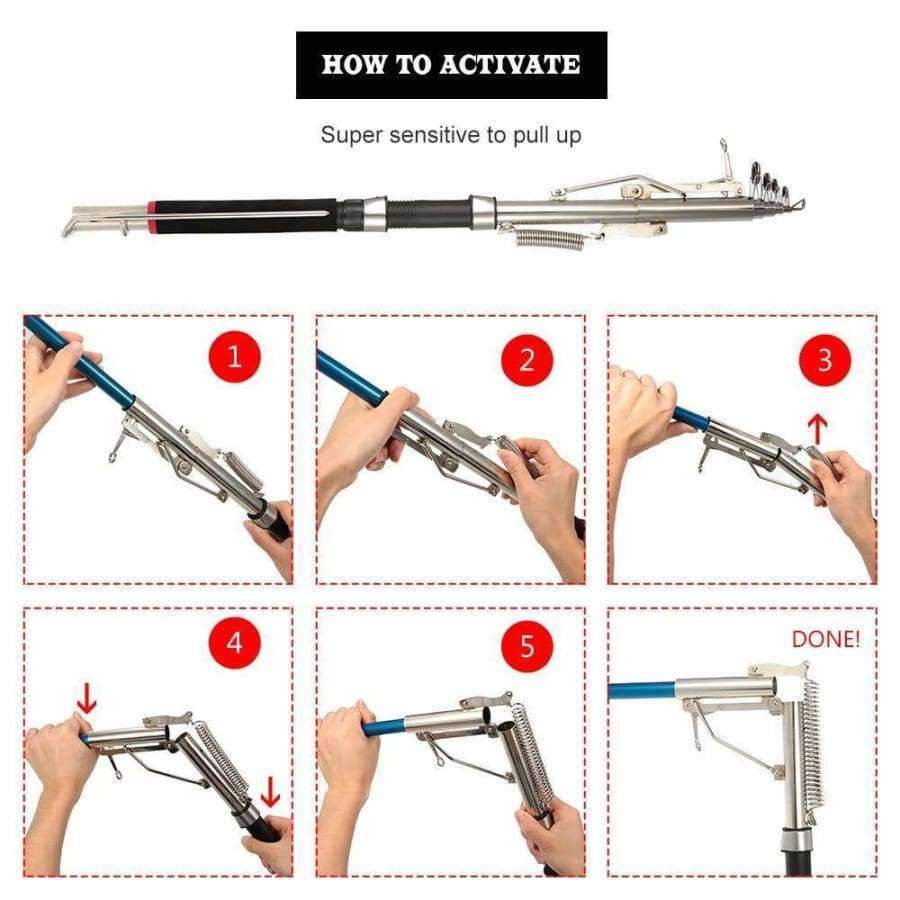 HOW TO ACTIVATE

Super sensitive to pull up

1

2

3

4

5

DONE!