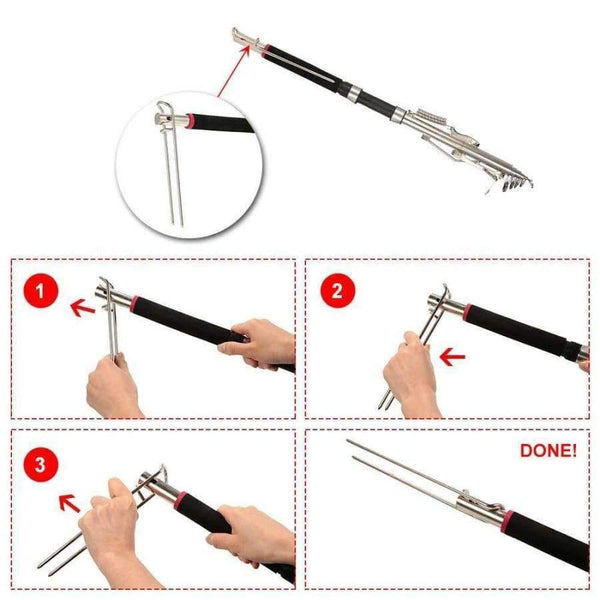 1

2

3

DONE!