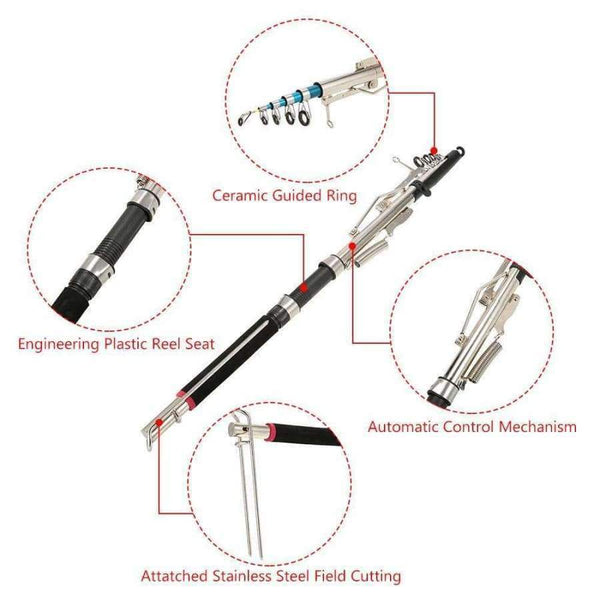 Ceramic Guided Ring

Engineering Plastic Reel Seat

Automatic Control Mechanism

Attatched Stainless Steel Field Cutting