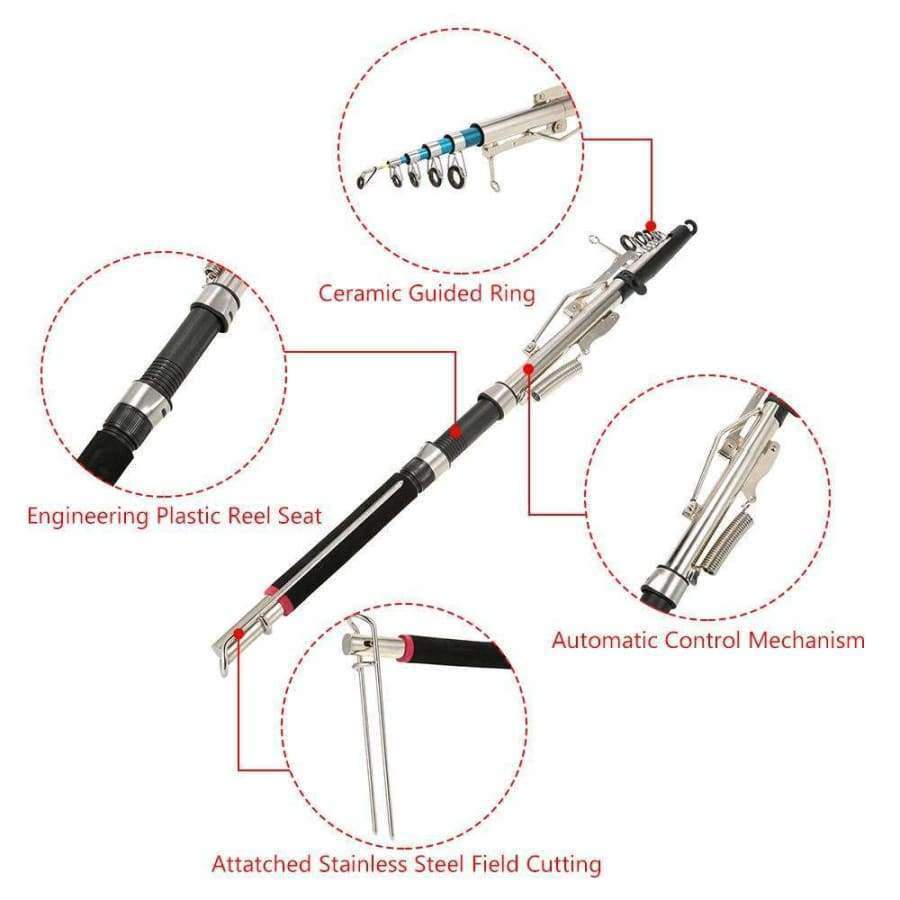 Ceramic Guided Ring

Engineering Plastic Reel Seat

Automatic Control Mechanism

Attatched Stainless Steel Field Cutting