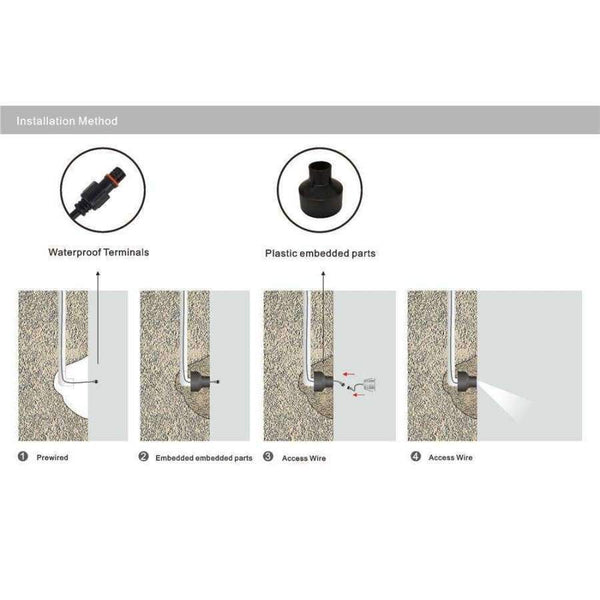 Installation Method

Waterproof Terminals

Plastic embedded parts

1 Prewired

2 Embedded embedded parts

3 Access Wire

4 Access Wire