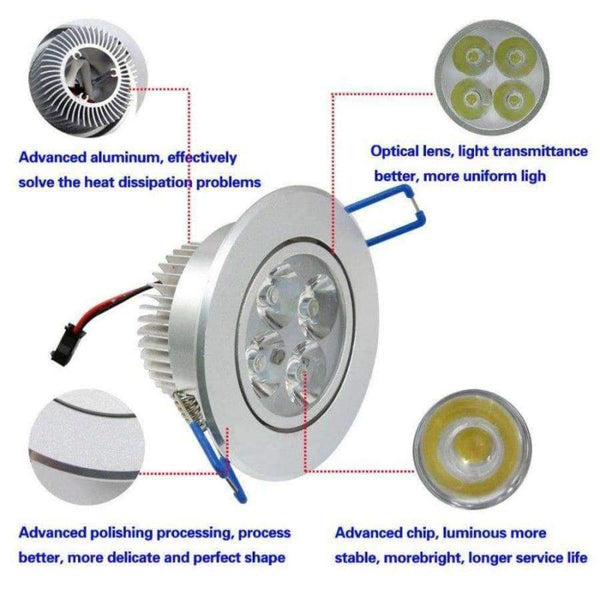 Advanced aluminum, effectively solve the heat dissipation problems

Optical lens, light transmittance better, more uniform ligh

Advanced polishing processing, process better, more delicate and perfect shape

Advanced chip, luminous more stable, morebright, longer service life