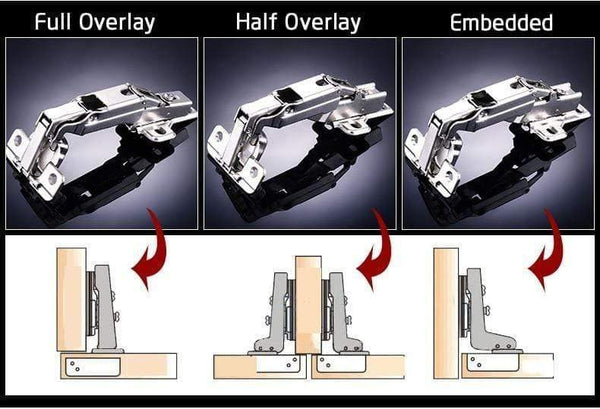 Full Overlay
Half Overlay
Embedded