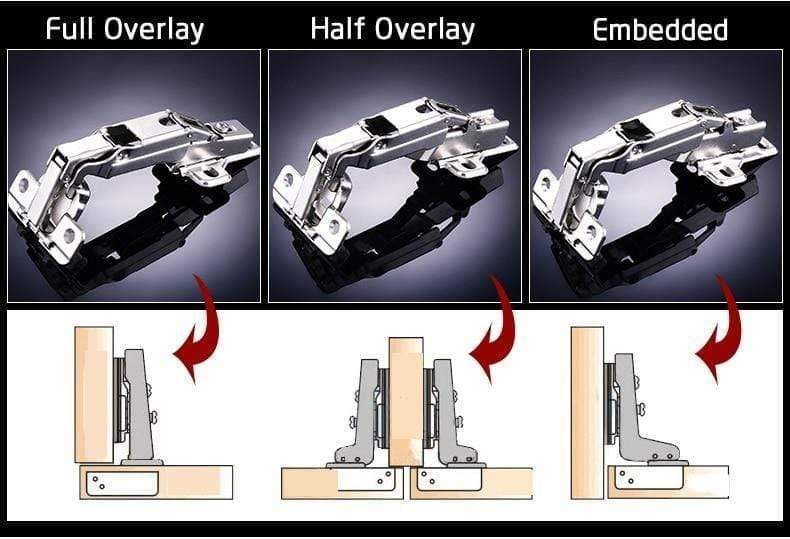 Full Overlay

Half Overlay

Embedded