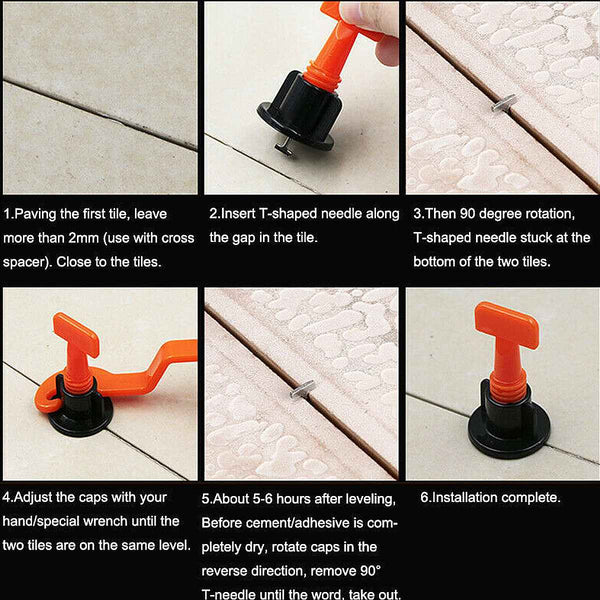 1.Paving the first tile, leave more than 2mm (use with cross spacer). Close to the tiles.

2.Insert T-shaped needle along the gap in the tile.

3.Then 90 degree rotation, T-shaped needle stuck at the bottom of the two tiles.

4.Adjust the caps with your hand/special wrench until the two tiles are on the same level.

5.About 5-6 hours after leveling, Before cement/adhesive is completely dry, rotate caps in the reverse direction, remove 90° T-needle until the word, take out.

6.Installation complete.