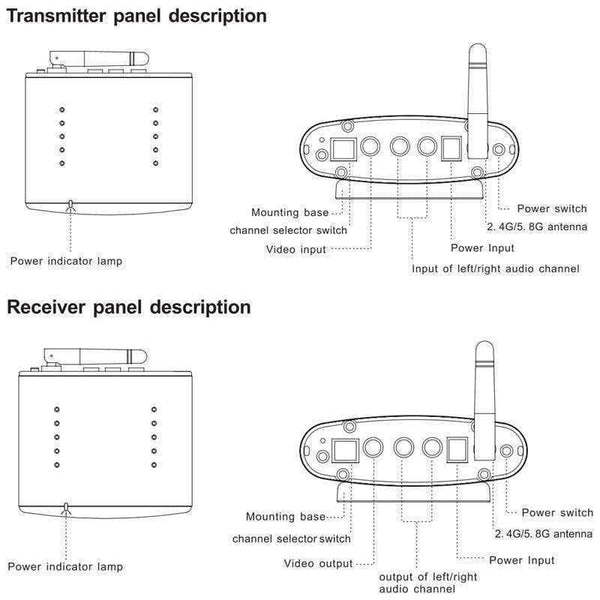 Transmitter panel description

Power indicator lamp

Mounting base
channel selector switch
Video input
Power switch
2. 4G/5. 8G antenna
Power Input
Input of left/right audio channel

Receiver panel description

Power indicator lamp

Mounting base
channel selector switch
Video output
Power switch
2. 4G/5. 8G antenna
Power Input
output of left/right audio channel