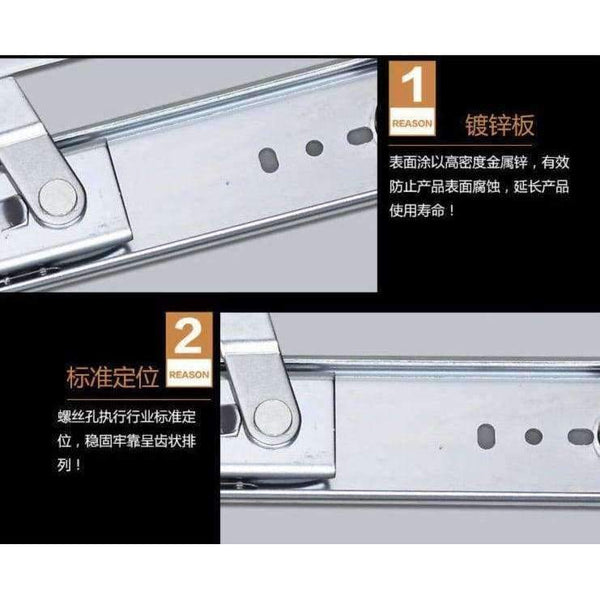 1
REASON
镀锌板

表面涂以高密度金属锌，有效防止产品表面腐蚀，延长产品使用寿命！

2
REASON
标准定位

螺丝孔执行行业标准定位，稳固牢靠呈齿状排列！