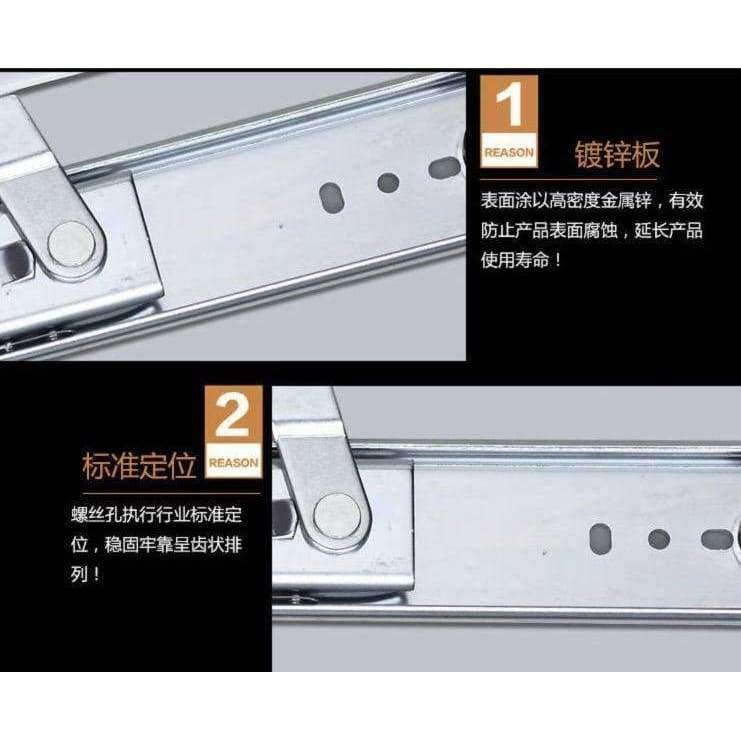 1
REASON
镀锌板

表面涂以高密度金属锌，有效防止产品表面腐蚀，延长产品使用寿命！

2
REASON
标准定位

螺丝孔执行行业标准定位，稳固牢靠呈齿状排列！