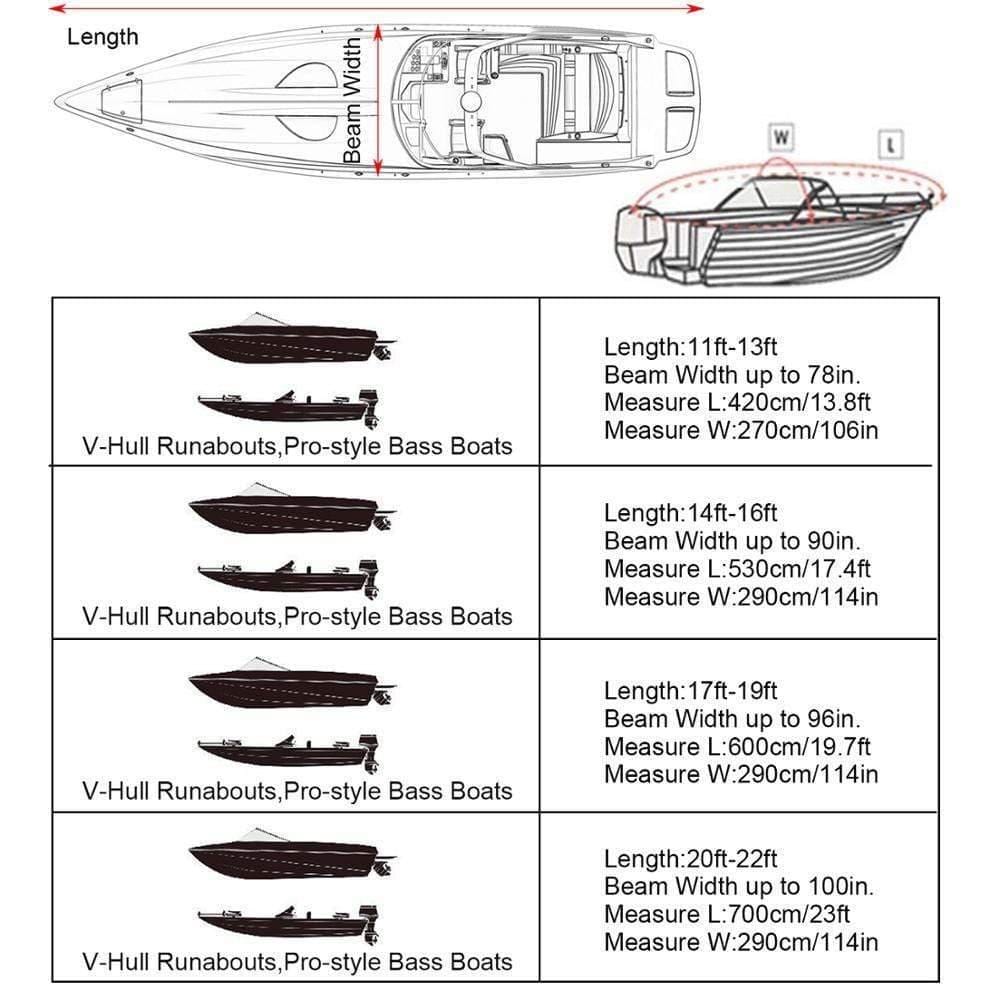 Length

Beam Width

W

L

| | |
|---|---|
| V-Hull Runabouts,Pro-style Bass Boats | Length:11ft-13ft Beam Width up to 78in. Measure L:420cm/13.8ft Measure W:270cm/106in |
| V-Hull Runabouts,Pro-style Bass Boats | Length:14ft-16ft Beam Width up to 90in. Measure L:530cm/17.4ft Measure W:290cm/114in |
| V-Hull Runabouts,Pro-style Bass Boats | Length:17ft-19ft Beam Width up to 96in. Measure L:600cm/19.7ft Measure W:290cm/114in |
| V-Hull Runabouts,Pro-style Bass Boats | Length:20ft-22ft Beam Width up to 100in. Measure L:700cm/23ft Measure W:290cm/114in |