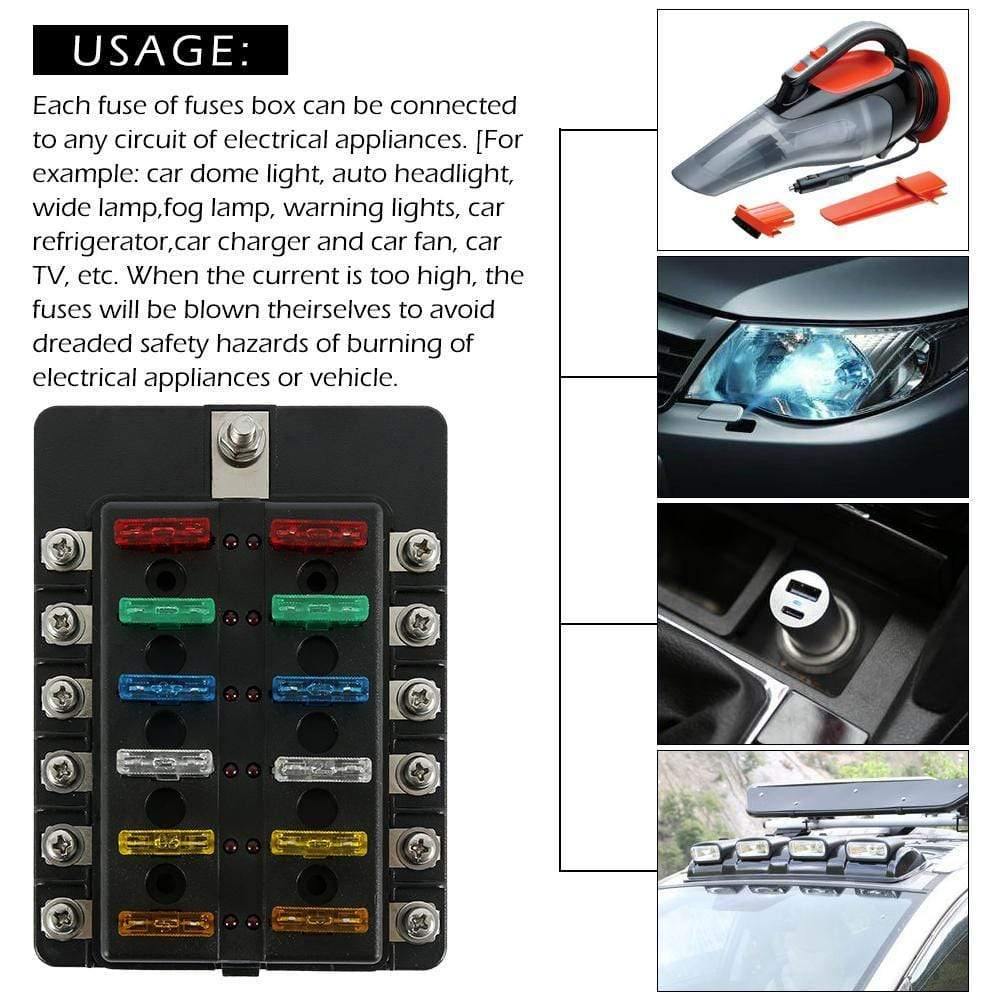 USAGE:

Each fuse of fuses box can be connected to any circuit of electrical appliances. [For example: car dome light, auto headlight, wide lamp,fog lamp, warning lights, car refrigerator,car charger and car fan, car TV, etc. When the current is too high, the fuses will be blown theirselves to avoid dreaded safety hazards of burning of electrical appliances or vehicle.