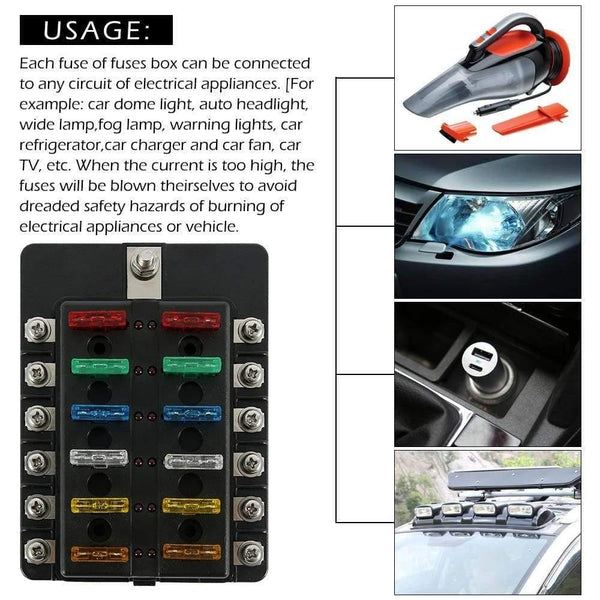 USAGE:

Each fuse of fuses box can be connected to any circuit of electrical appliances. [For example: car dome light, auto headlight, wide lamp,fog lamp, warning lights, car refrigerator,car charger and car fan, car TV, etc. When the current is too high, the fuses will be blown theirselves to avoid dreaded safety hazards of burning of electrical appliances or vehicle.