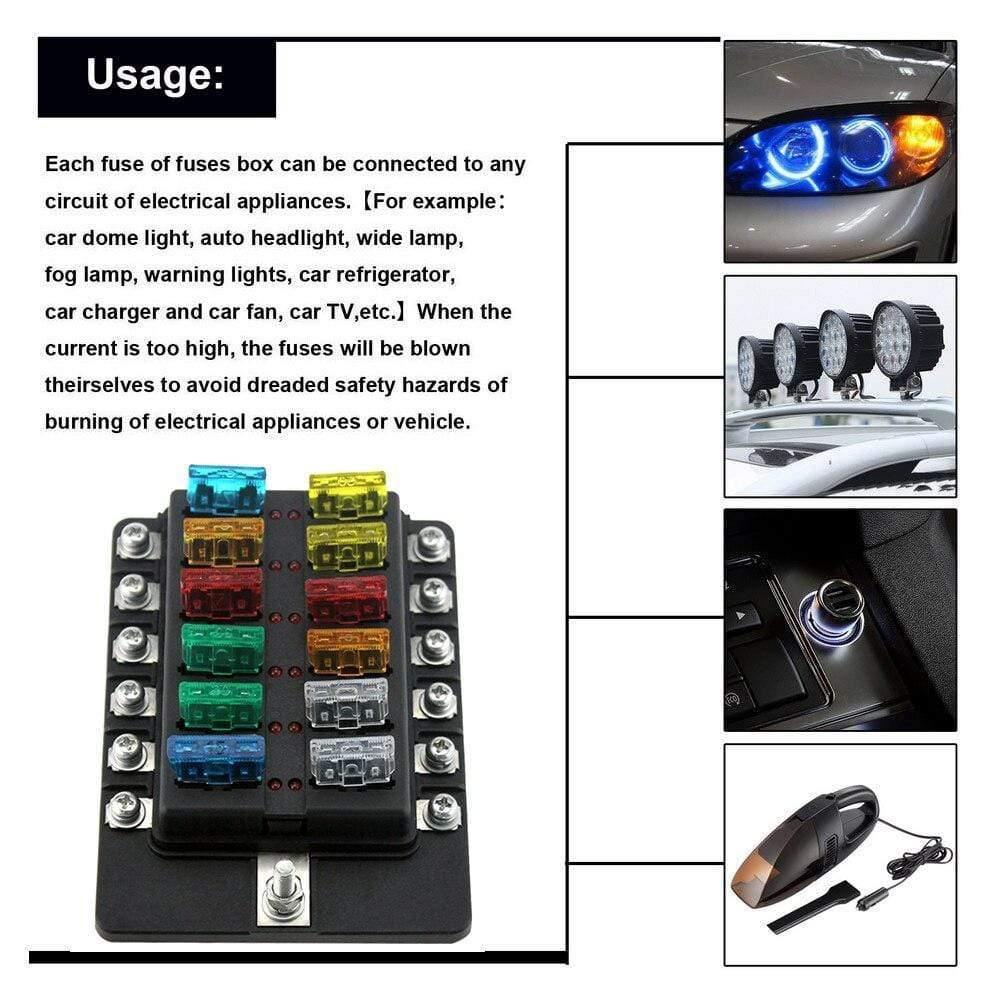 Usage:

Each fuse of fuses box can be connected to any circuit of electrical appliances.【For example: car dome light, auto headlight, wide lamp, fog lamp, warning lights, car refrigerator, car charger and car fan, car TV,etc.】When the current is too high, the fuses will be blown theirselves to avoid dreaded safety hazards of burning of electrical appliances or vehicle.