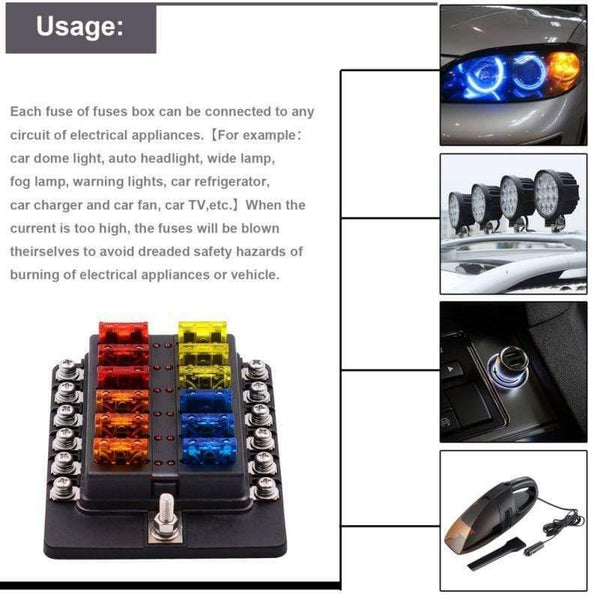 Usage:

Each fuse of fuses box can be connected to any circuit of electrical appliances.【For example: car dome light, auto headlight, wide lamp, fog lamp, warning lights, car refrigerator, car charger and car fan, car TV,etc.】When the current is too high, the fuses will be blown theirselves to avoid dreaded safety hazards of burning of electrical appliances or vehicle.