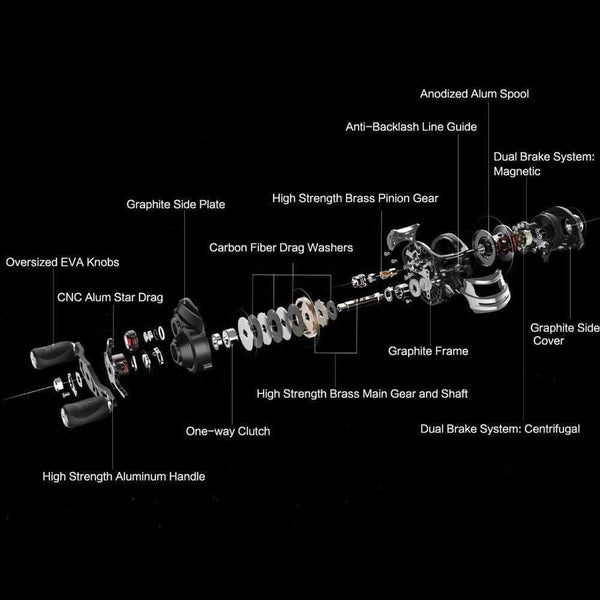 Anodized Alum Spool

Anti-Backlash Line Guide

Dual Brake System: Magnetic

High Strength Brass Pinion Gear

Graphite Side Plate

Carbon Fiber Drag Washers

Oversized EVA Knobs

CNC Alum Star Drag

Graphite Side Cover

Graphite Frame

High Strength Brass Main Gear and Shaft

One-way Clutch

Dual Brake System: Centrifugal

High Strength Aluminum Handle