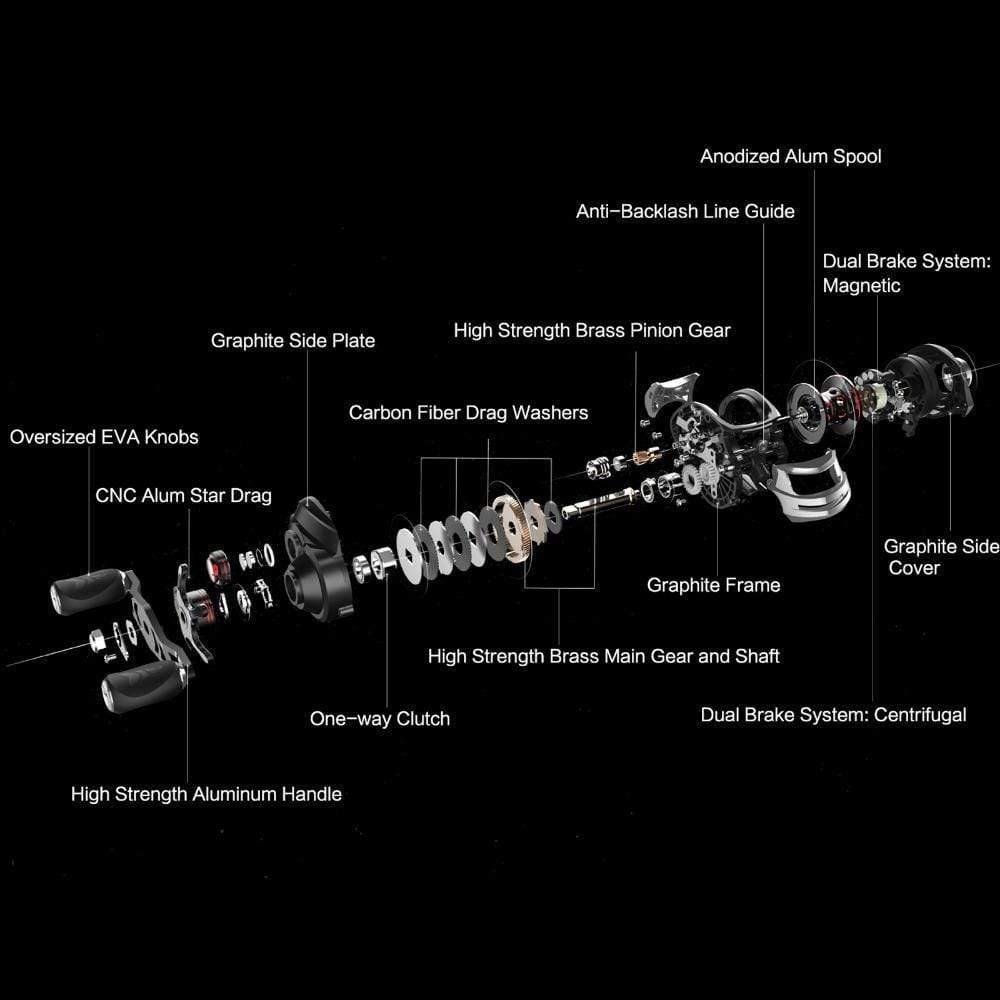 Anodized Alum Spool

Anti-Backlash Line Guide

Dual Brake System: Magnetic

High Strength Brass Pinion Gear

Graphite Side Plate

Carbon Fiber Drag Washers

Oversized EVA Knobs

CNC Alum Star Drag

Graphite Side Cover

Graphite Frame

High Strength Brass Main Gear and Shaft

One-way Clutch

Dual Brake System: Centrifugal

High Strength Aluminum Handle