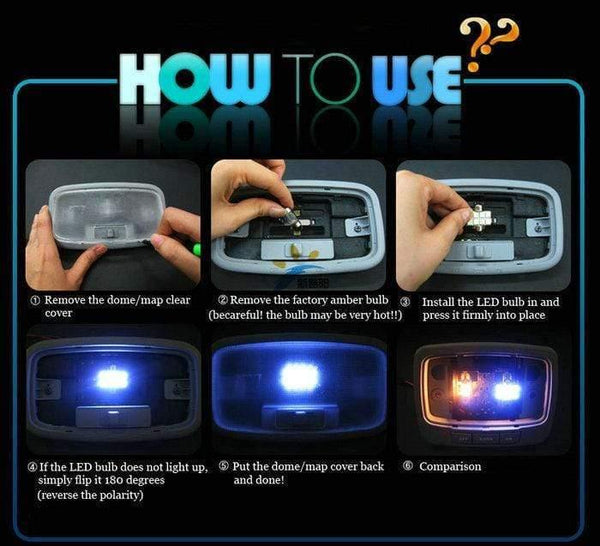 HOW TO USE??

① Remove the dome/map clear cover

② Remove the factory amber bulb (becareful! the bulb may be very hot!!)

③ Install the LED bulb in and press it firmly into place

④ If the LED bulb does not light up, simply flip it 180 degrees (reverse the polarity)

⑤ Put the dome/map cover back and done!

⑥ Comparison