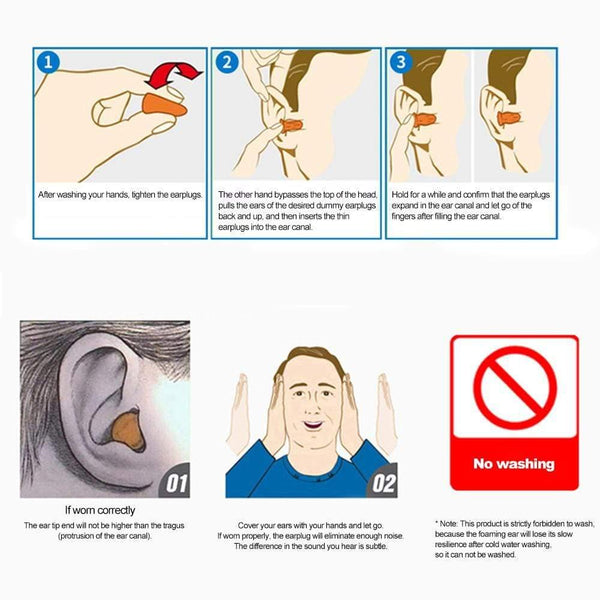 1

After washing your hands, tighten the earplugs.

2

The other hand bypasses the top of the head, pulls the ears of the desired dummy earplugs back and up, and then inserts the thin earplugs into the ear canal.

3

Hold for a while and confirm that the earplugs expand in the ear canal and let go of the fingers after filling the ear canal.

01

If worn correctly

The ear tip end will not be higher than the tragus (protrusion of the ear canal).

02

Cover your ears with your hands and let go. If worn properly, the earplug will eliminate enough noise. The difference in the sound you hear is subtle.

No washing

* Note: This product is strictly forbidden to wash, because the foaming ear will lose its slow resilience after cold water washing, so it can not be washed.