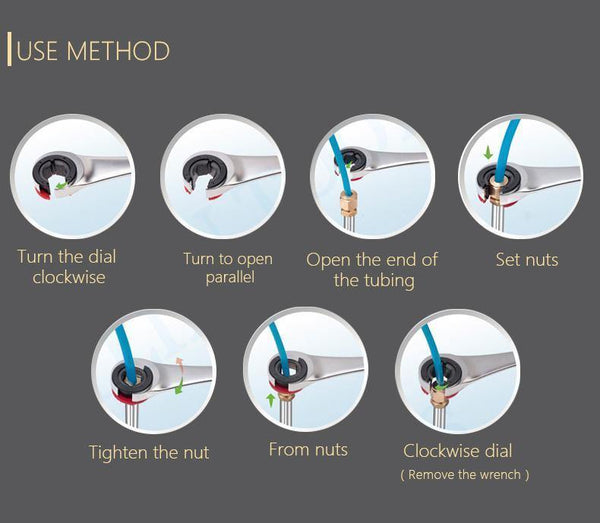 USE METHOD

Turn the dial clockwise

Turn to open parallel

Open the end of the tubing

Set nuts

Tighten the nut

From nuts

Clockwise dial
( Remove the wrench )