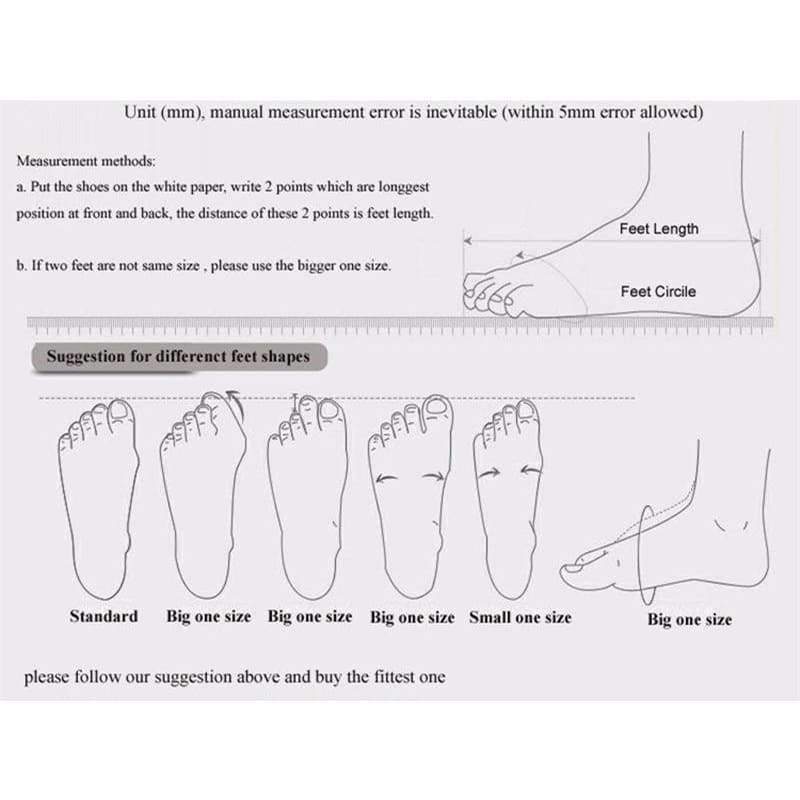 Unit (mm), manual measurement error is inevitable (within 5mm error allowed)

Measurement methods:
a. Put the shoes on the white paper, write 2 points which are longgest position at front and back, the distance of these 2 points is feet length.

b. If two feet are not same size , please use the bigger one size.

Feet Length

Feet Circile

Suggestion for differenct feet shapes

Standard Big one size Big one size Big one size Small one size Big one size

please follow our suggestion above and buy the fittest one