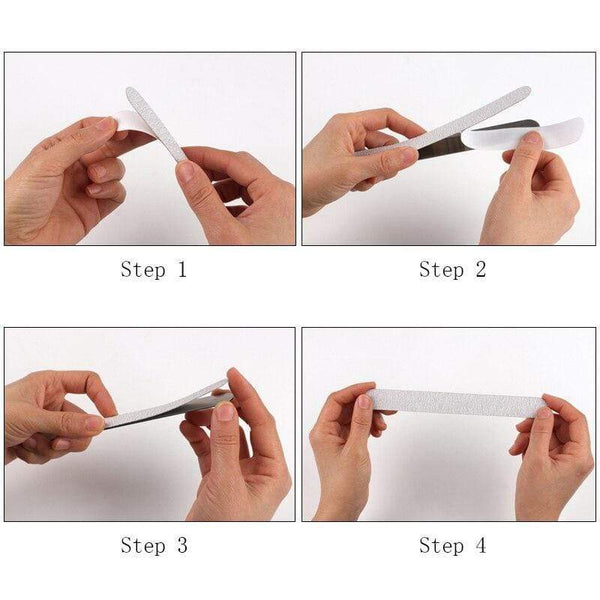 Step 1

Step 2

Step 3

Step 4