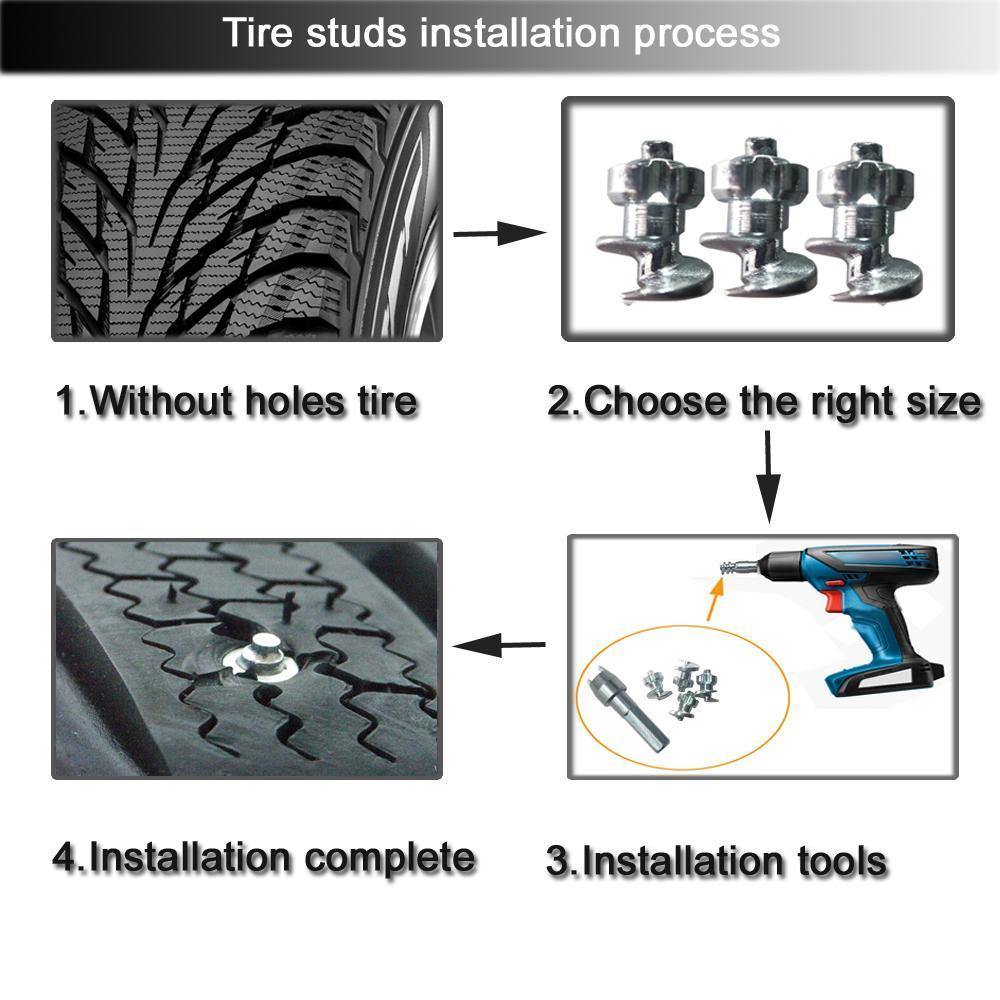 Tire studs installation process

1.Without holes tire

2.Choose the right size

3.Installation tools

4.Installation complete