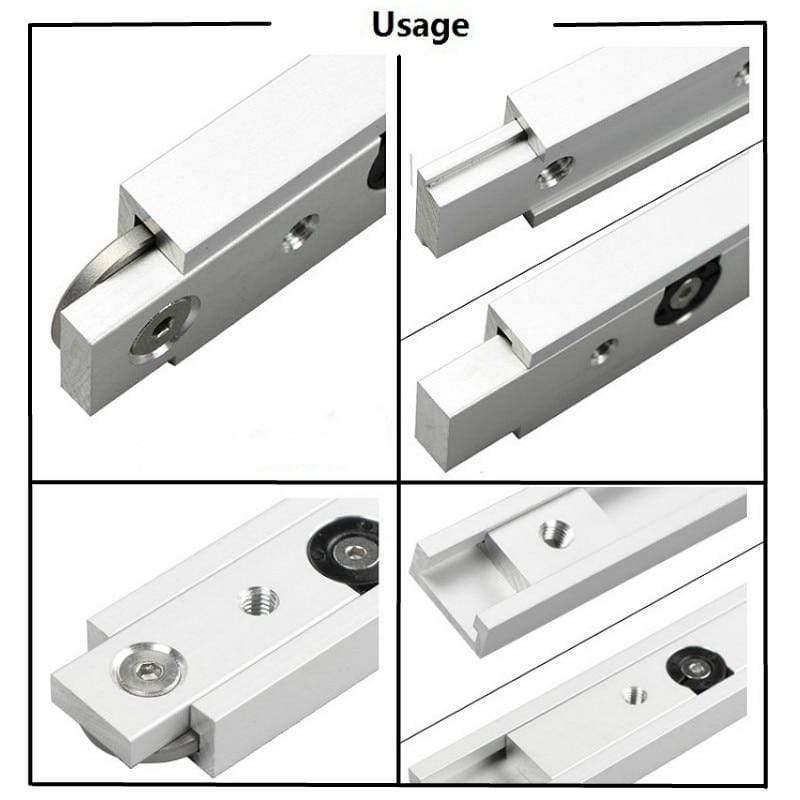 Usage