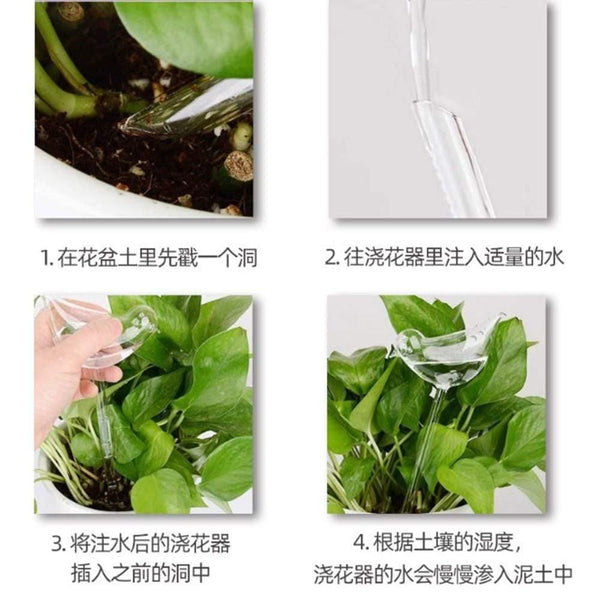 1. 在花盆土里先戳一个洞

2. 往浇花器里注入适量的水

3. 将注水后的浇花器
插入之前的洞中

4. 根据土壤的湿度，
浇花器的水会慢慢渗入泥土中