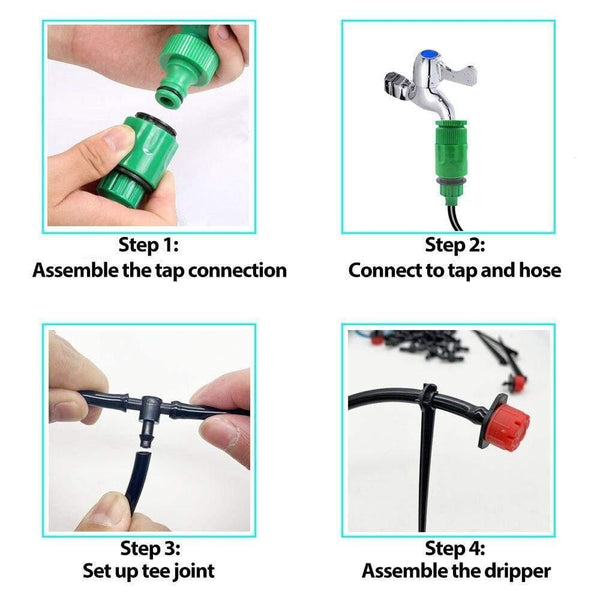 Step 1:
Assemble the tap connection

Step 2:
Connect to tap and hose

Step 3:
Set up tee joint

Step 4:
Assemble the dripper