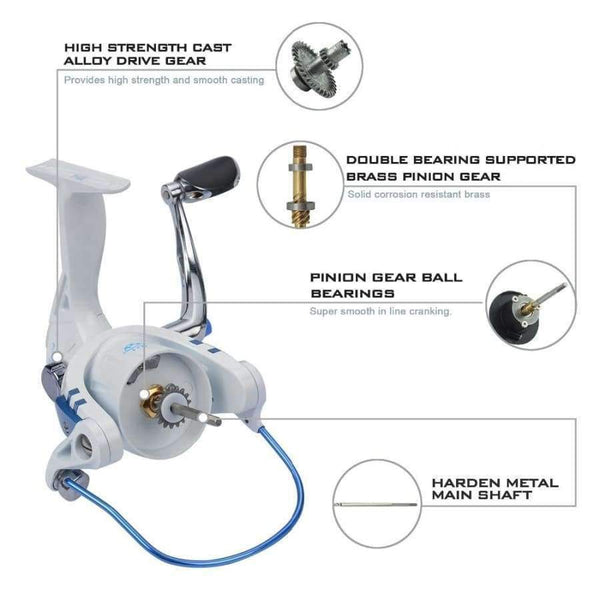 HIGH STRENGTH CAST ALLOY DRIVE GEAR
Provides high strength and smooth casting

DOUBLE BEARING SUPPORTED BRASS PINION GEAR
Solid corrosion resistant brass

PINION GEAR BALL BEARINGS
Super smooth in line cranking.

HARDEN METAL MAIN SHAFT