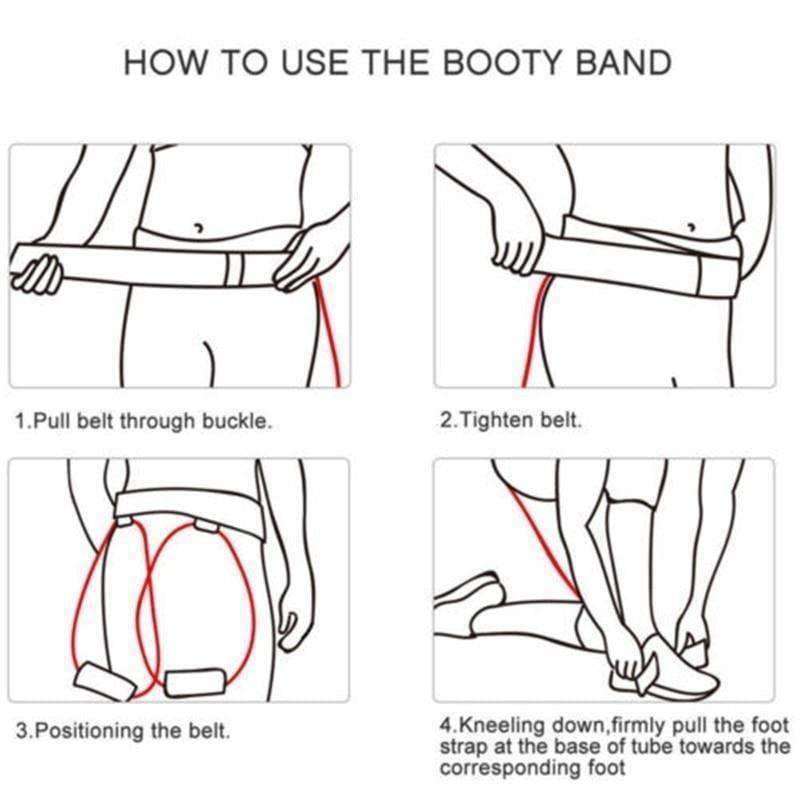 HOW TO USE THE BOOTY BAND

1.Pull belt through buckle.

2.Tighten belt.

3.Positioning the belt.

4.Kneeling down,firmly pull the foot strap at the base of tube towards the corresponding foot