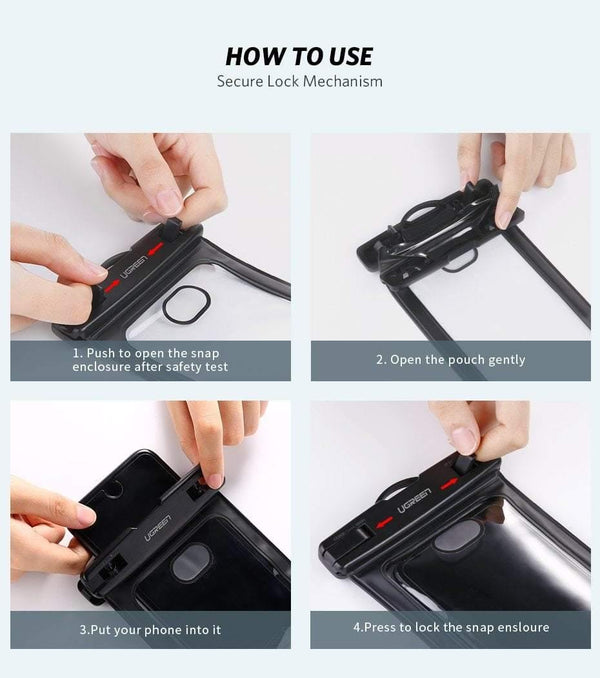 HOW TO USE
Secure Lock Mechanism

UGREEN

1. Push to open the snap enclosure after safety test

2. Open the pouch gently

UGREEN

3.Put your phone into it

UGREEN

4.Press to lock the snap ensloure