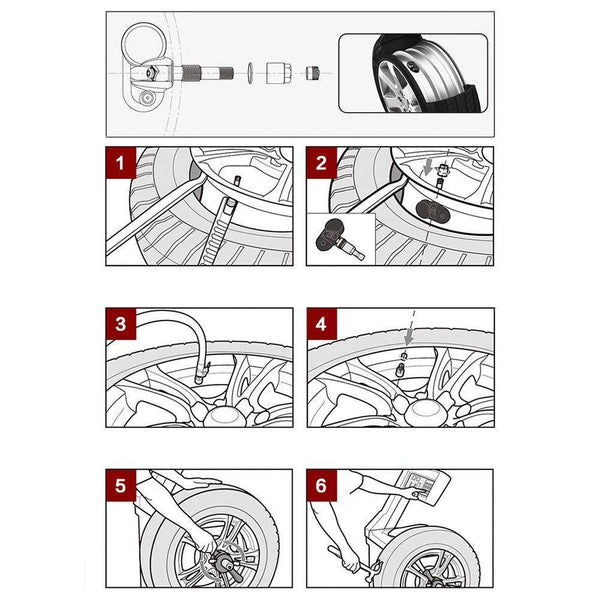 1

2

3

4

5

6