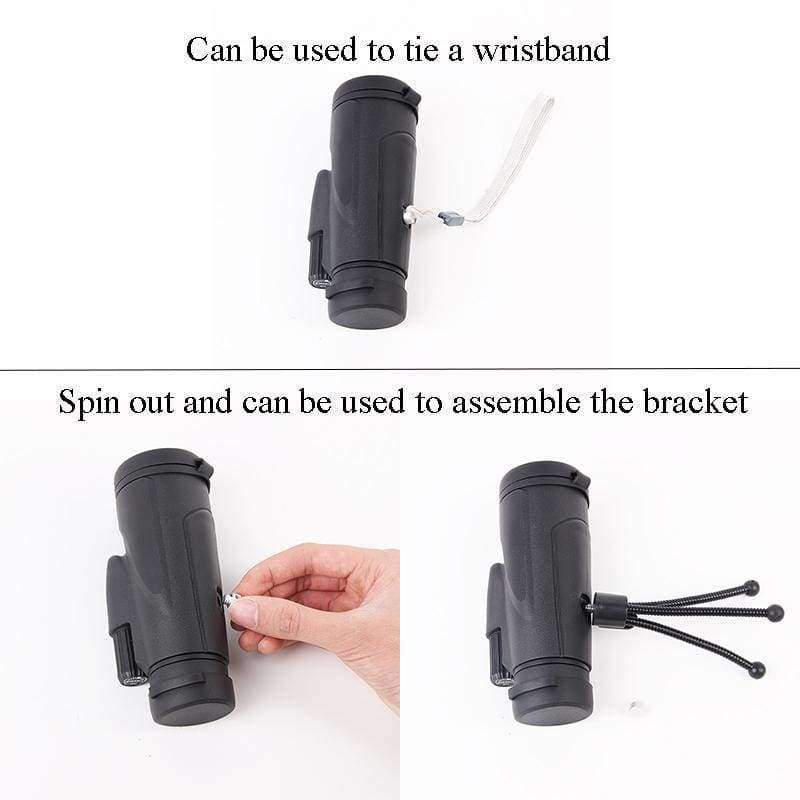 Can be used to tie a wristband

Spin out and can be used to assemble the bracket