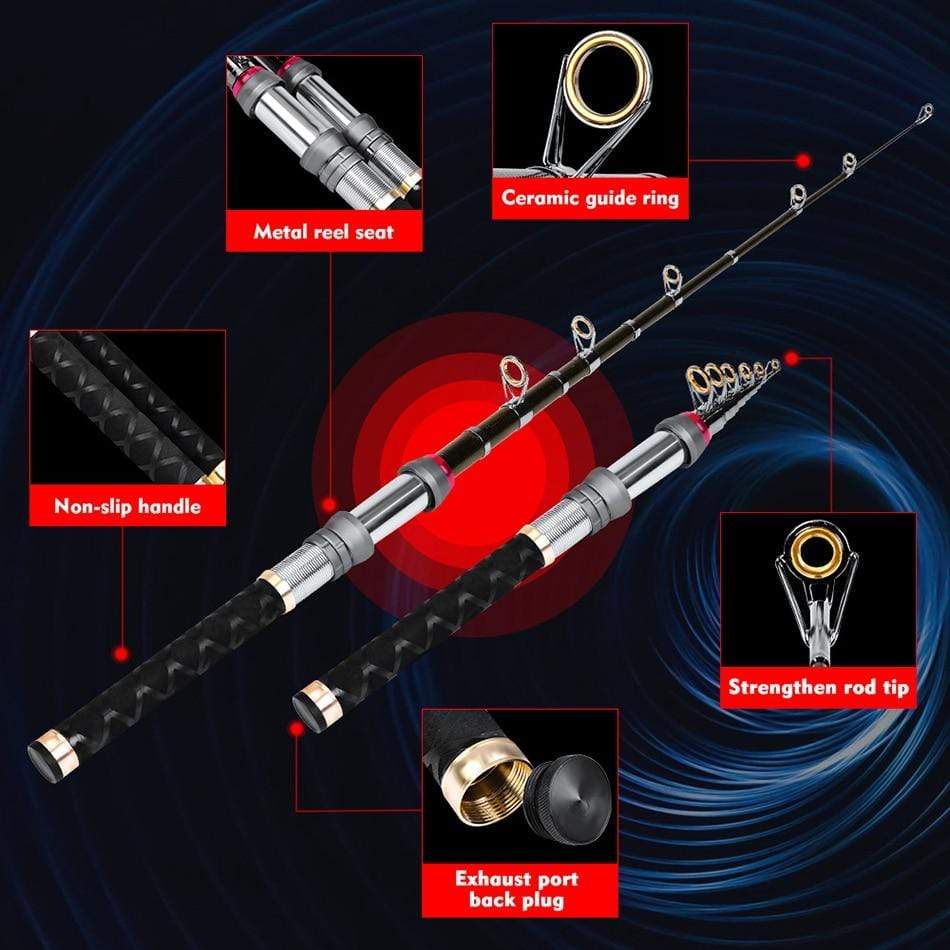 Metal reel seat

Ceramic guide ring

Non-slip handle

Strengthen rod tip

Exhaust port back plug