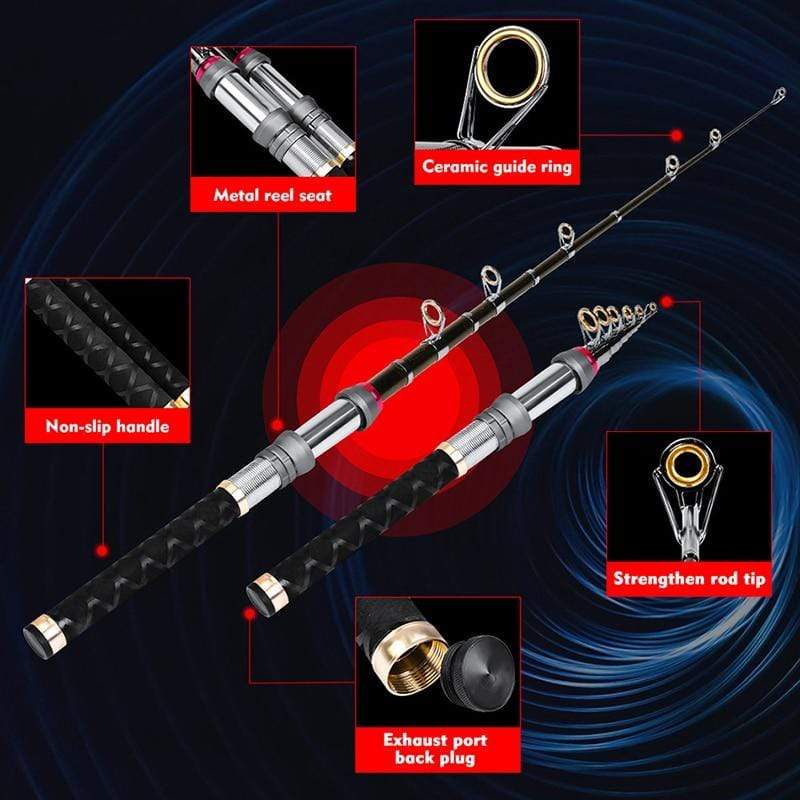 Metal reel seat

Ceramic guide ring

Non-slip handle

Strengthen rod tip

Exhaust port back plug