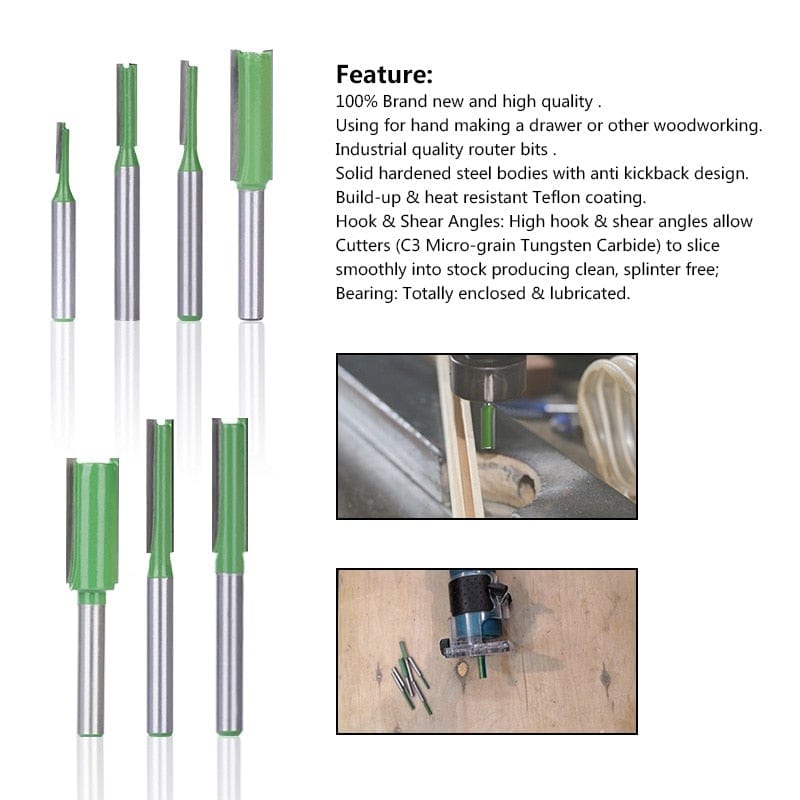 Feature:
100% Brand new and high quality .
Using for hand making a drawer or other woodworking.
Industrial quality router bits .
Solid hardened steel bodies with anti kickback design.
Build-up & heat resistant Teflon coating.
Hook & Shear Angles: High hook & shear angles allow Cutters (C3 Micro-grain Tungsten Carbide) to slice smoothly into stock producing clean, splinter free;
Bearing: Totally enclosed & lubricated.