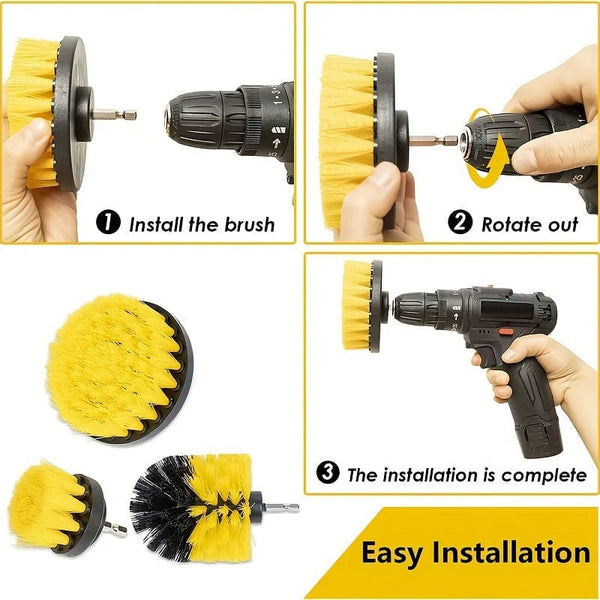 ❶ Install the brush

❷ Rotate out

❸ The installation is complete

Easy Installation