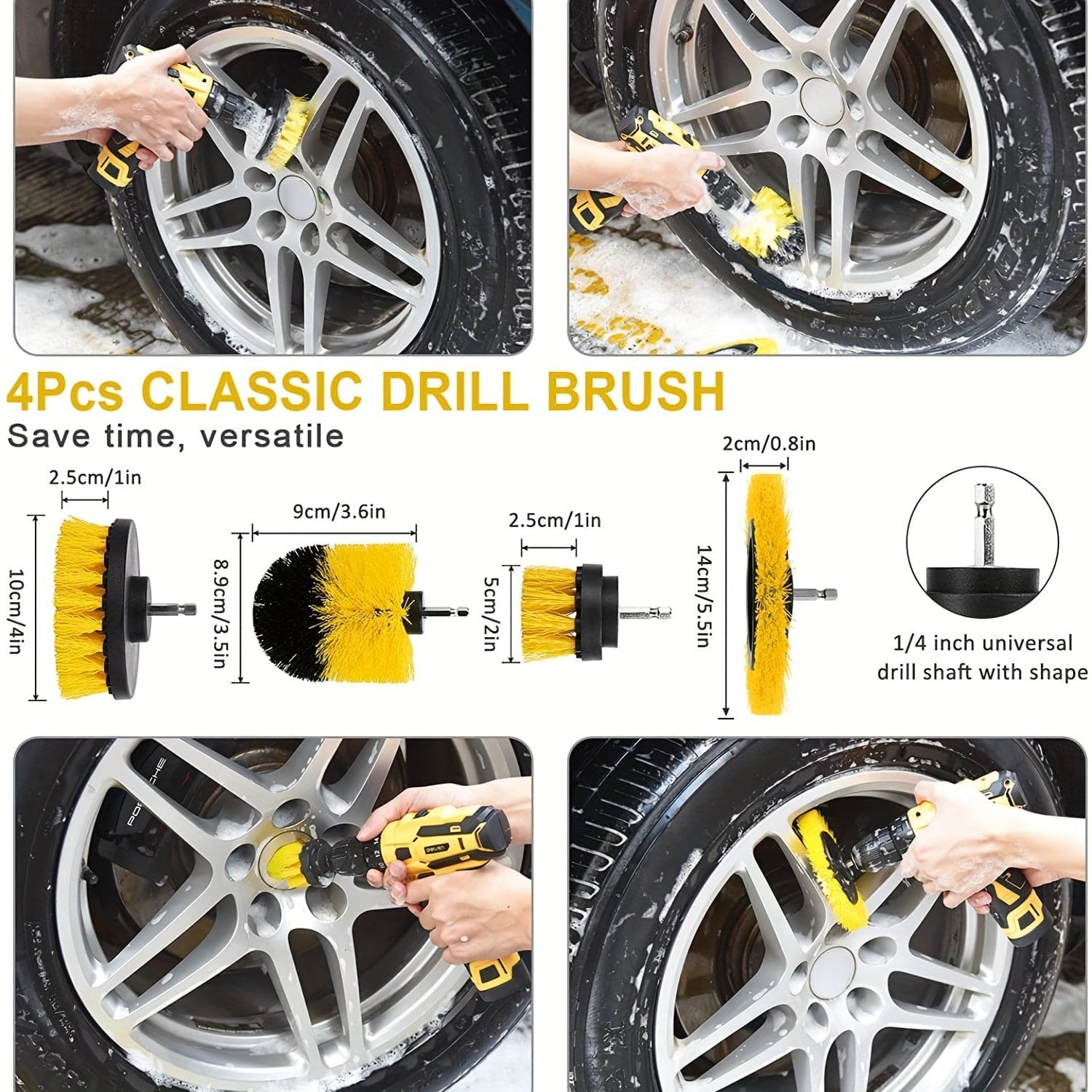 4Pcs CLASSIC DRILL BRUSH

Save time, versatile

2.5cm/1in

10cm/4in

9cm/3.6in

8.9cm/3.5in

2.5cm/1in

5cm/2in

2cm/0.8in

14cm/5.5in

1/4 inch universal drill shaft with shape

PORSCHE