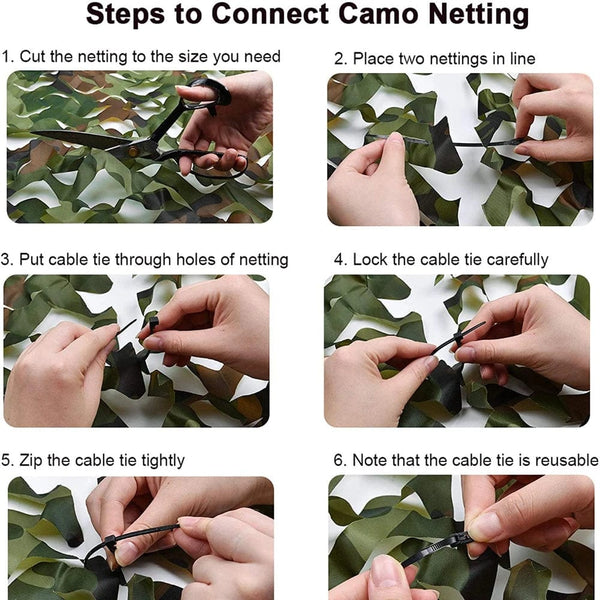 Steps to Connect Camo Netting

1. Cut the netting to the size you need

2. Place two nettings in line

3. Put cable tie through holes of netting

4. Lock the cable tie carefully

5. Zip the cable tie tightly

6. Note that the cable tie is reusable