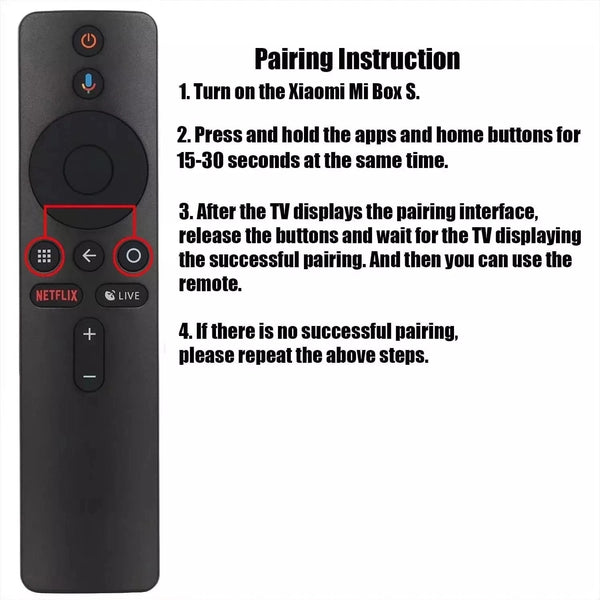 NETFLIX

LIVE

Pairing Instruction

1. Turn on the Xiaomi Mi Box S.

2. Press and hold the apps and home buttons for 15-30 seconds at the same time.

3. After the TV displays the pairing interface, release the buttons and wait for the TV displaying the successful pairing. And then you can use the remote.

4. If there is no successful pairing, please repeat the above steps.