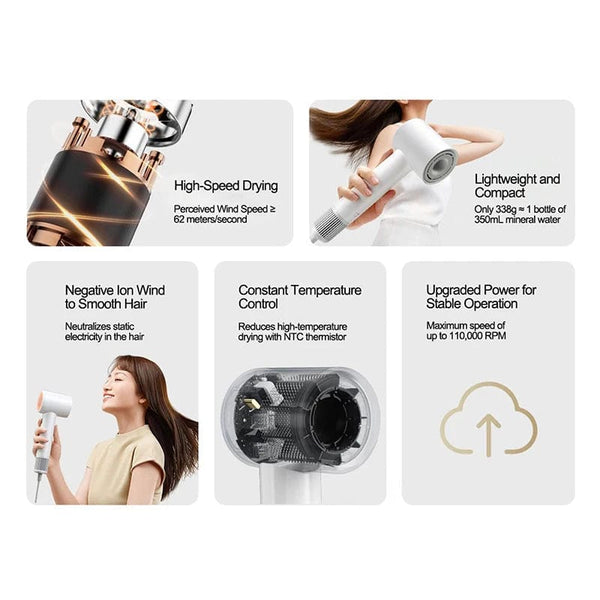 High-Speed Drying

Perceived Wind Speed ≥ 62 meters/second

Lightweight and Compact

Only 338g ≈ 1 bottle of 350mL mineral water

Negative Ion Wind to Smooth Hair

Neutralizes static electricity in the hair

Constant Temperature Control

Reduces high-temperature drying with NTC thermistor

Upgraded Power for Stable Operation

Maximum speed of up to 110,000 RPM