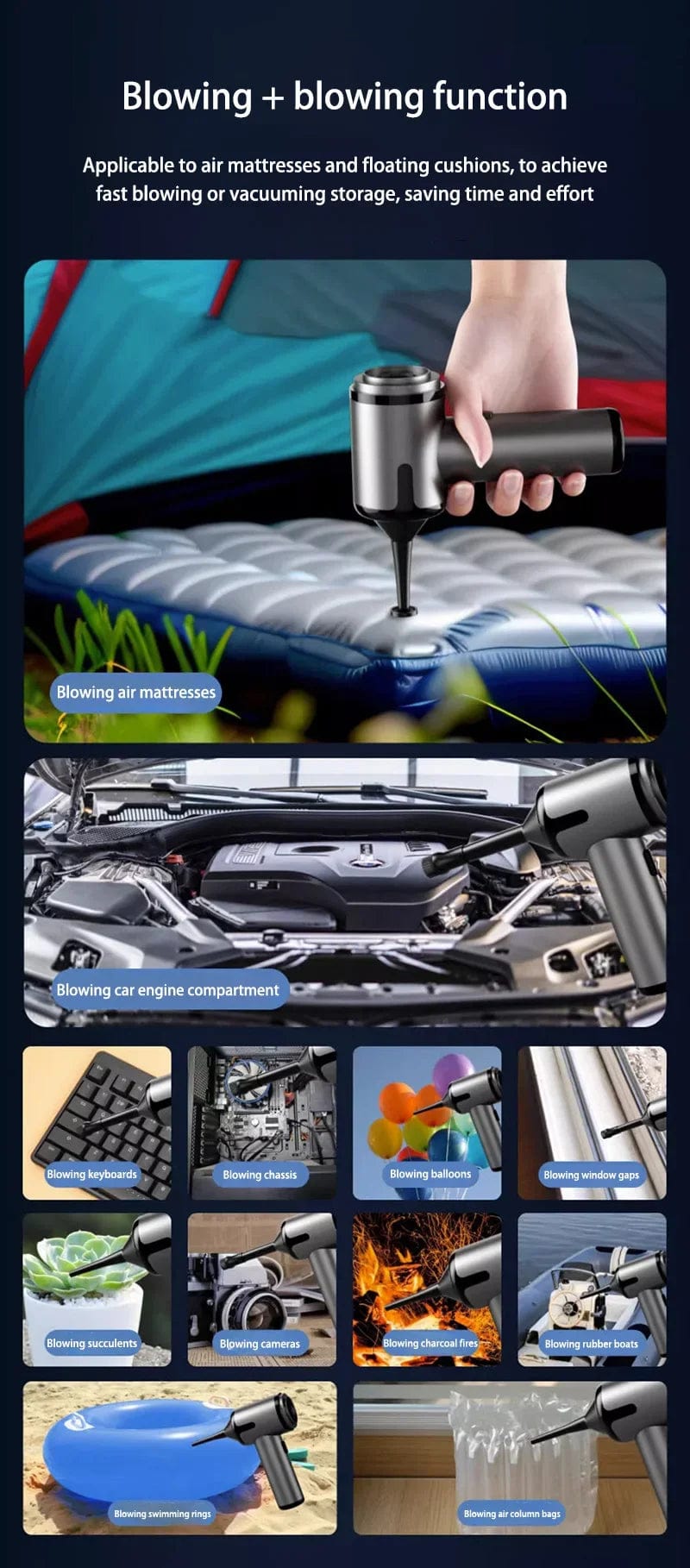 Blowing + blowing function

Applicable to air mattresses and floating cushions, to achieve fast blowing or vacuuming storage, saving time and effort

Blowing air mattresses

Blowing car engine compartment

Blowing keyboards

Blowing chassis

Blowing balloons

Blowing window gaps

Blowing succulents

Blowing cameras

Blowing charcoal fires

Blowing rubber boats

Blowing swimming rings

Blowing air column bags